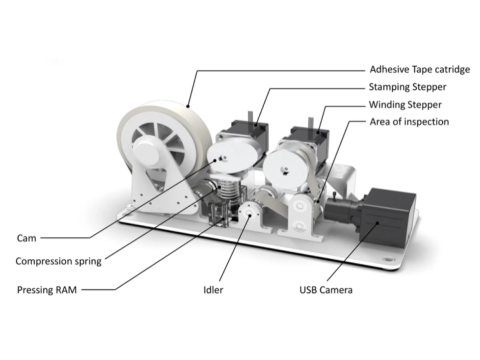 Adhesive Tape catridge
Stamping Stepper
Winding Stepper
Area of inspection
Cam
Compression spring
Pressing RAM
Idler
USB Camera