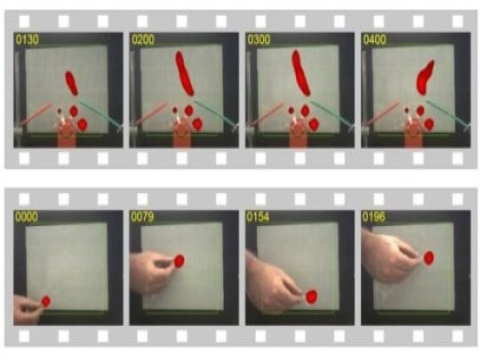 0130
0200
0300
0400

0000
0079
0154
0196